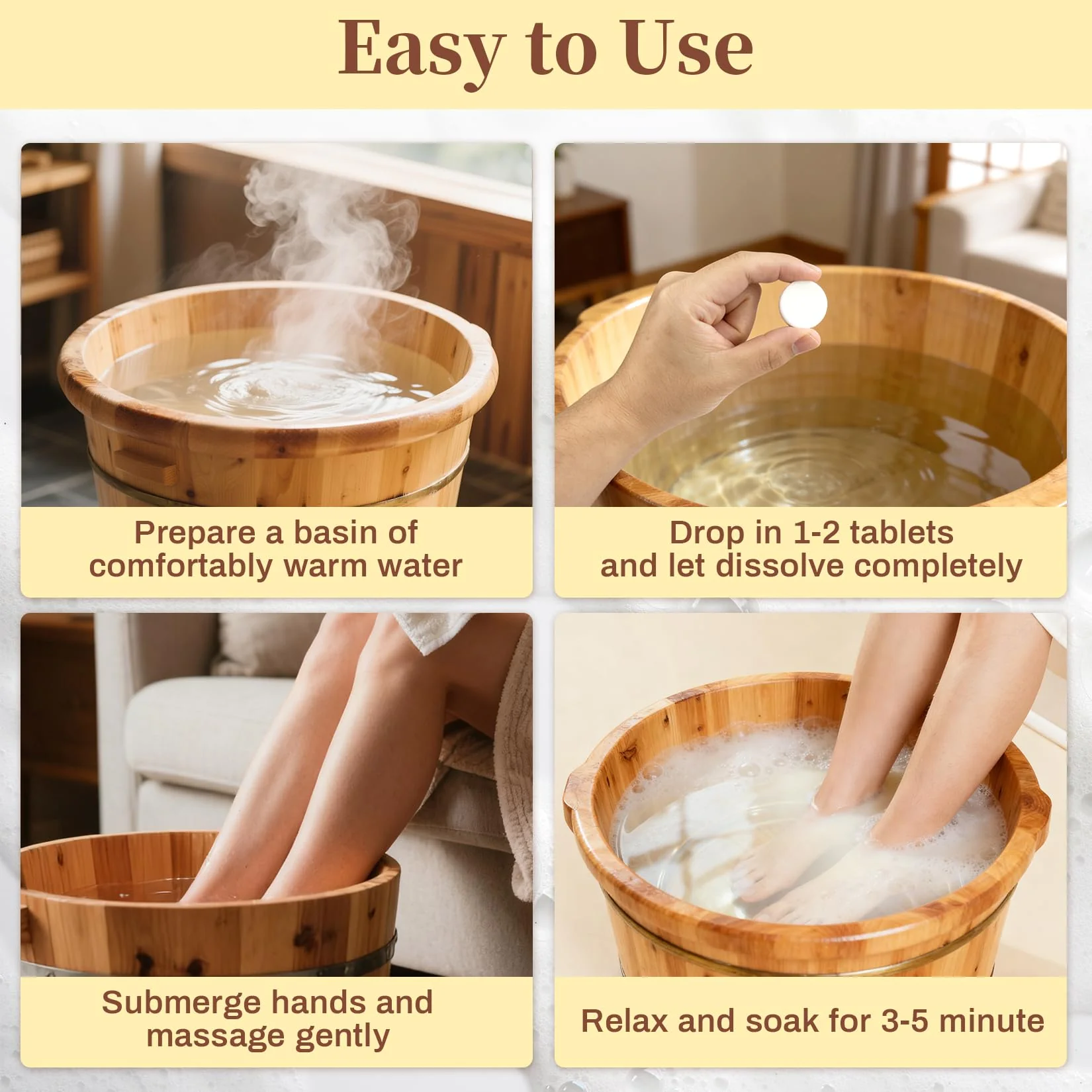 Easy to Use

Prepare a basin of comfortably warm water

Drop in 1-2 tablets and let dissolve completely

Submerge hands and massage gently

Relax and soak for 3-5 minute