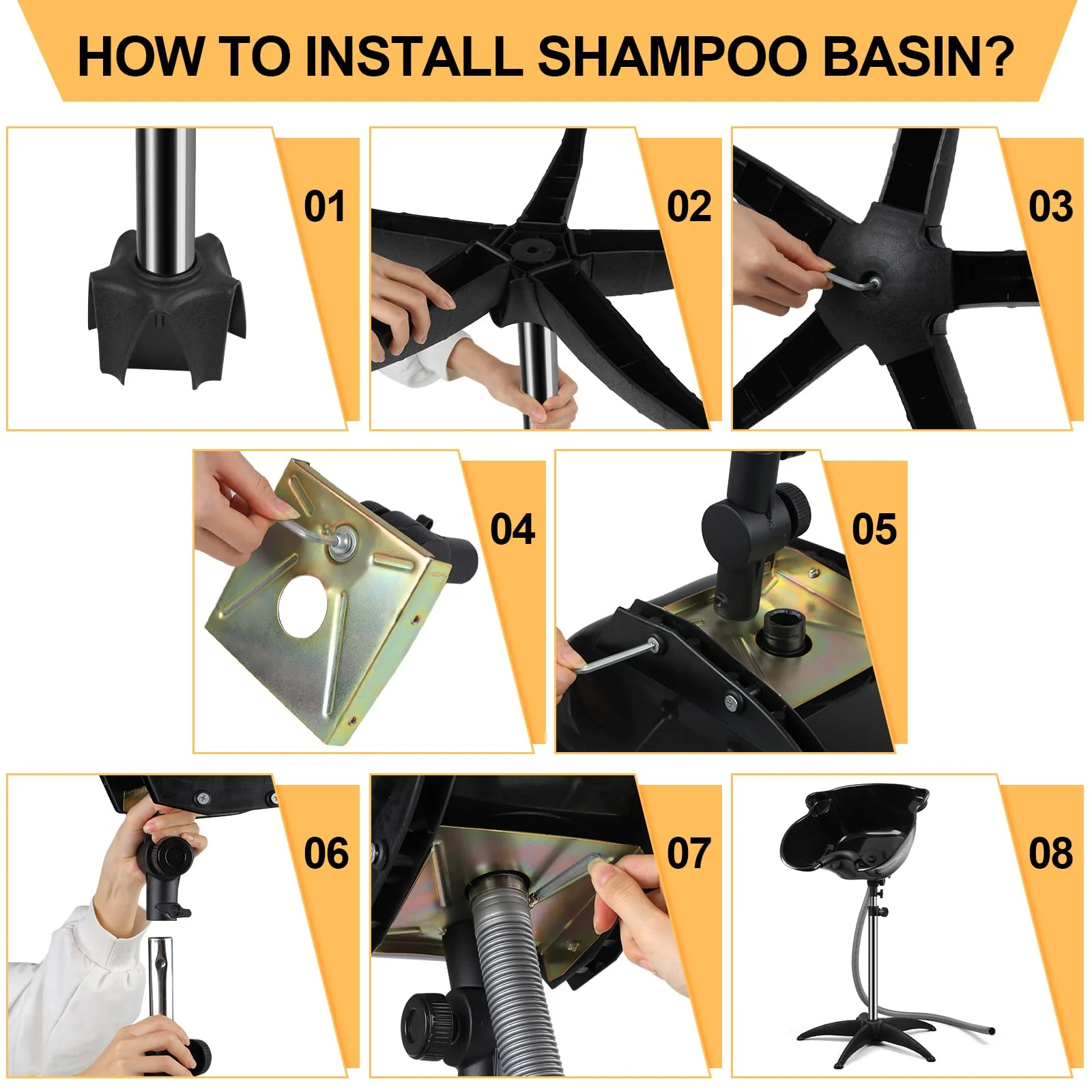 HOW TO INSTALL SHAMPOO BASIN?

01

02

03

04

05

06

07

08