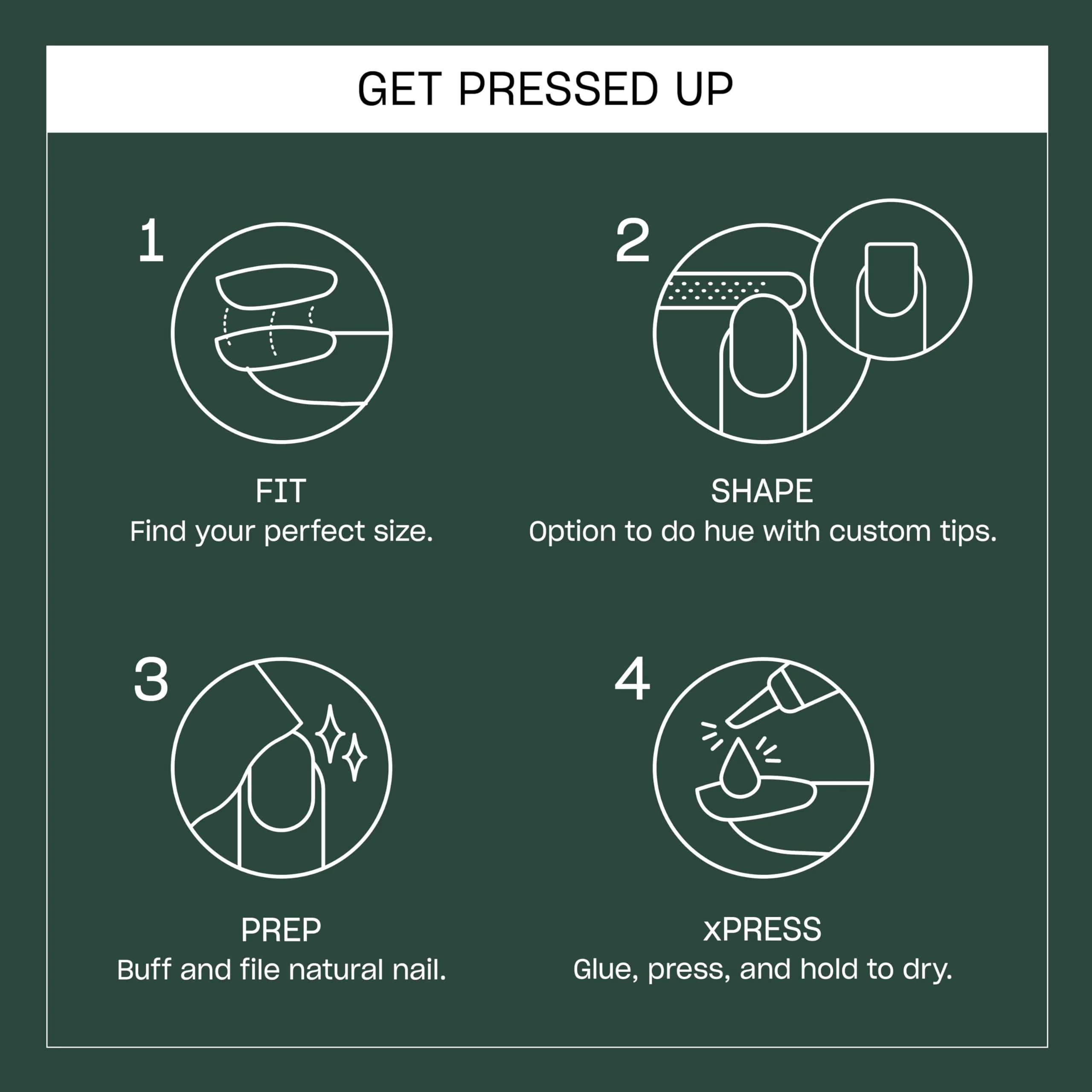 GET PRESSED UP

1

FIT
Find your perfect size.

2

SHAPE
Option to do hue with custom tips.

3

PREP
Buff and file natural nail.

4

xPRESS
Glue, press, and hold to dry.