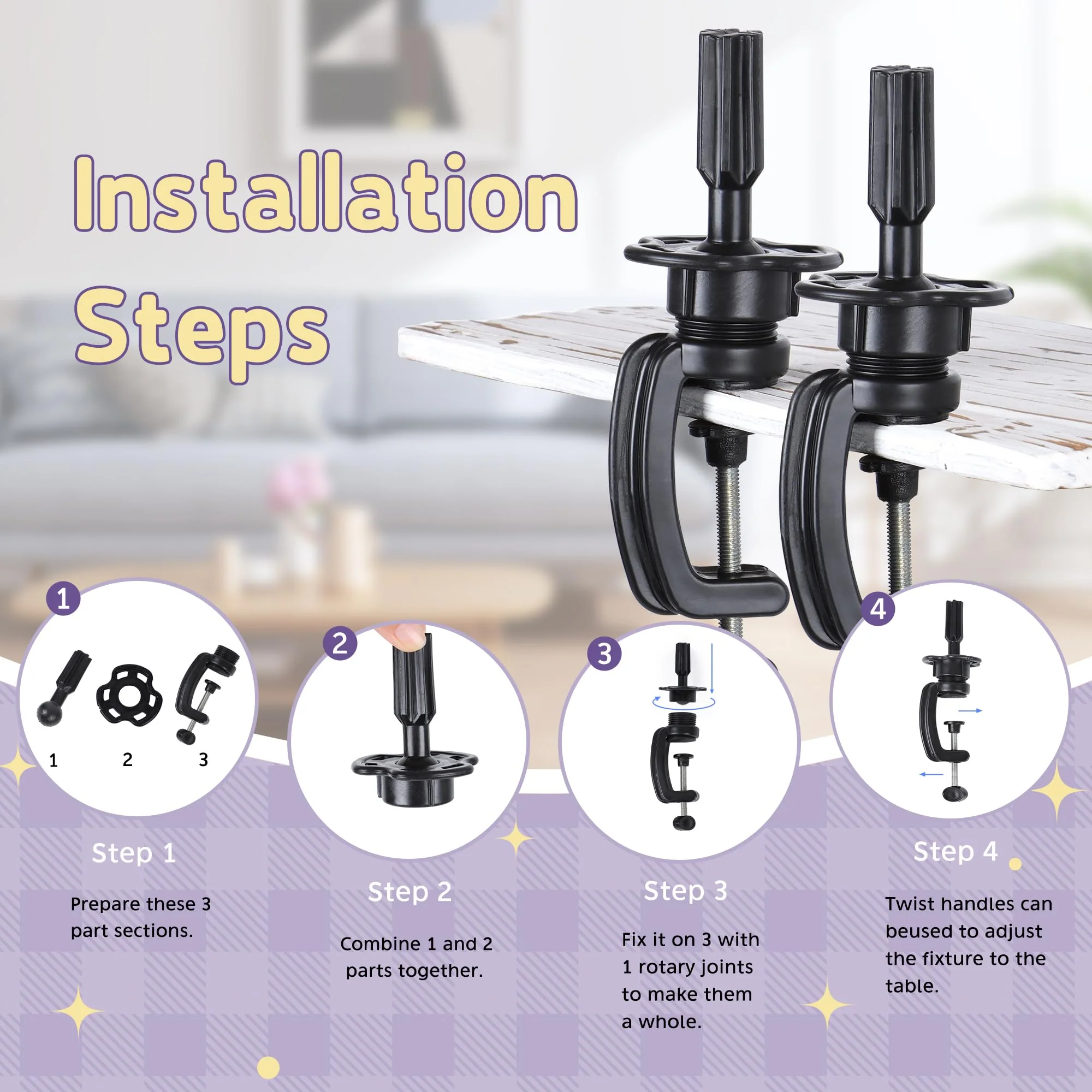 Installation Steps

1

1 2 3

Step 1

Prepare these 3 part sections.

2

Step 2

Combine 1 and 2 parts together.

3

Step 3

Fix it on 3 with 1 rotary joints to make them a whole.

4

Step 4

Twist handles can beused to adjust the fixture to the table.