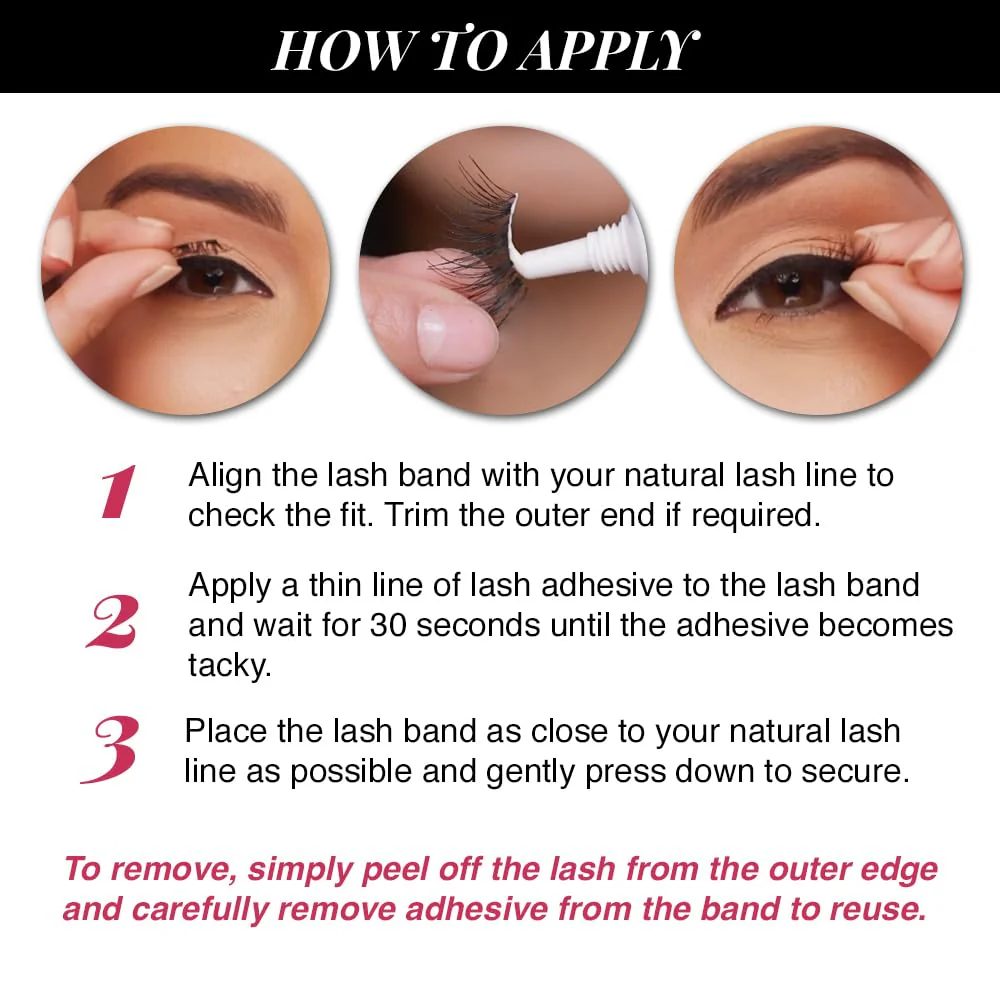 HOW TO APPLY

1 Align the lash band with your natural lash line to check the fit. Trim the outer end if required.

2 Apply a thin line of lash adhesive to the lash band and wait for 30 seconds until the adhesive becomes tacky.

3 Place the lash band as close to your natural lash line as possible and gently press down to secure.

To remove, simply peel off the lash from the outer edge and carefully remove adhesive from the band to reuse.